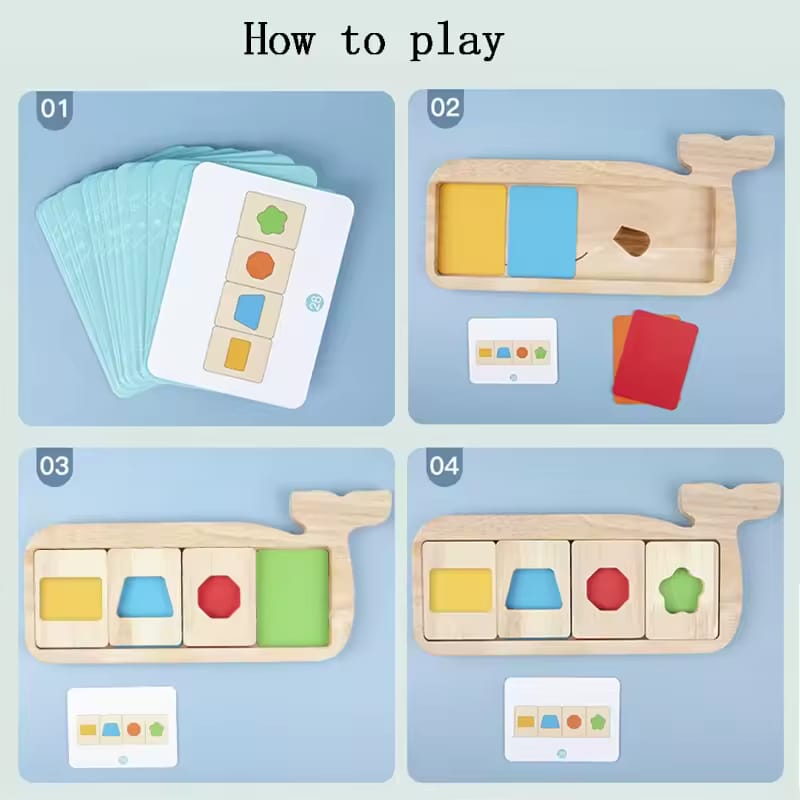 How to play

01

28

02

03

04