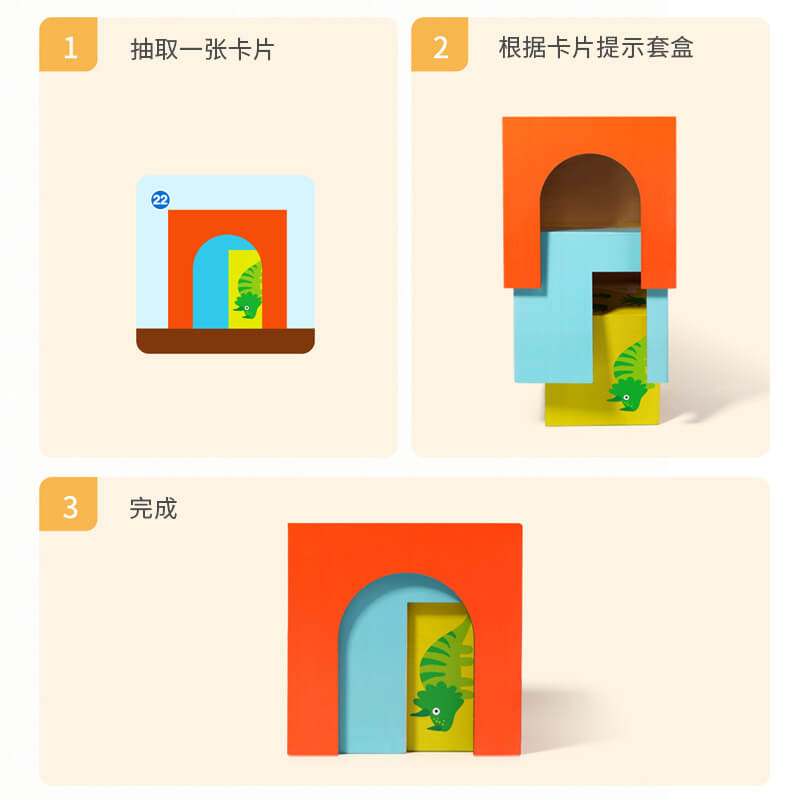 1 抽取一张卡片

22

2 根据卡片提示套盒

3 完成